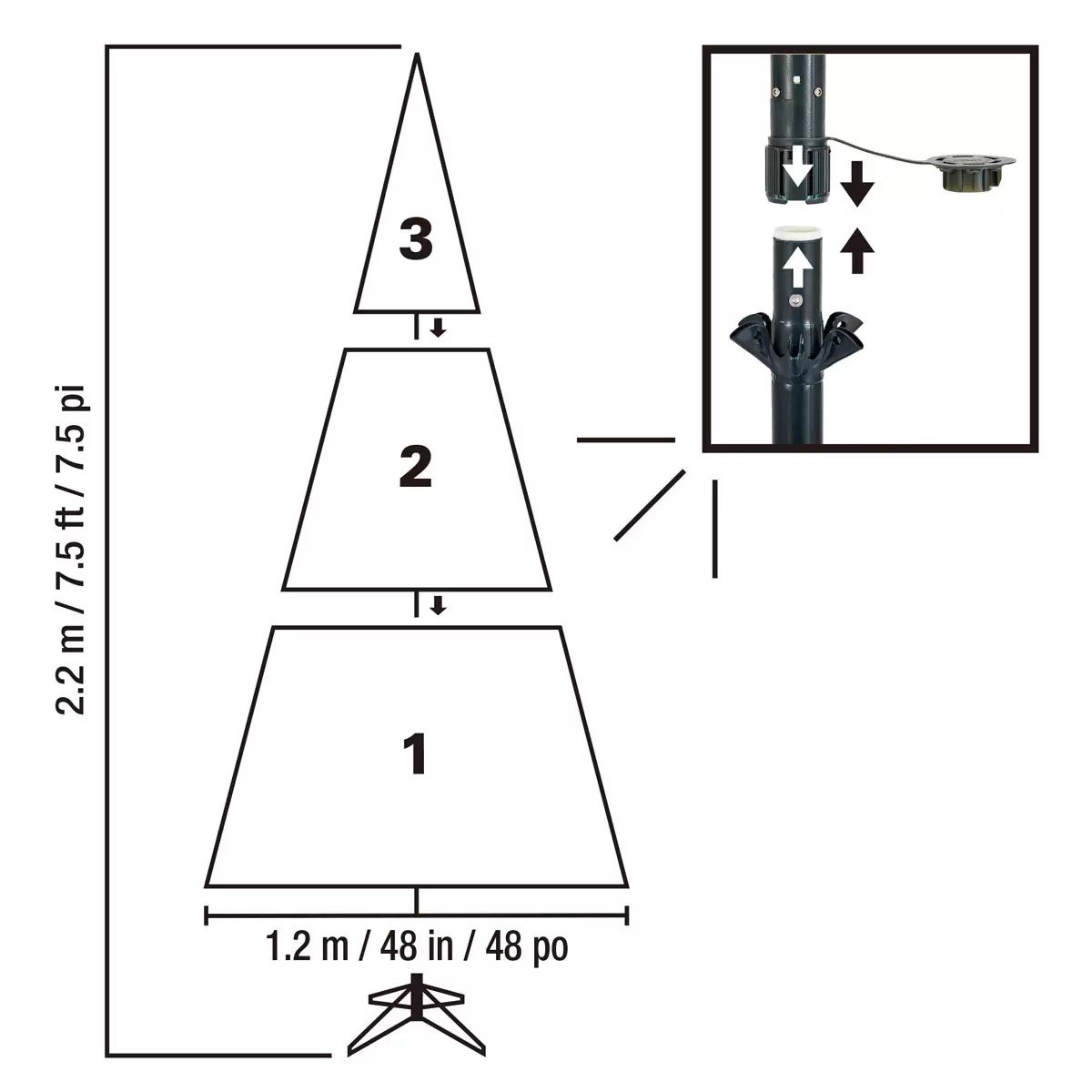 2.2 m / 7.5 ft / 7.5 pi

3

2

1

1.2 m / 48 in / 48 po